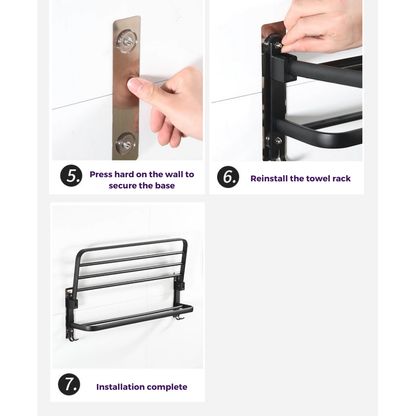 5. Press hard on the wall to secure the base

6. Reinstall the towel rack

7. Installation complete