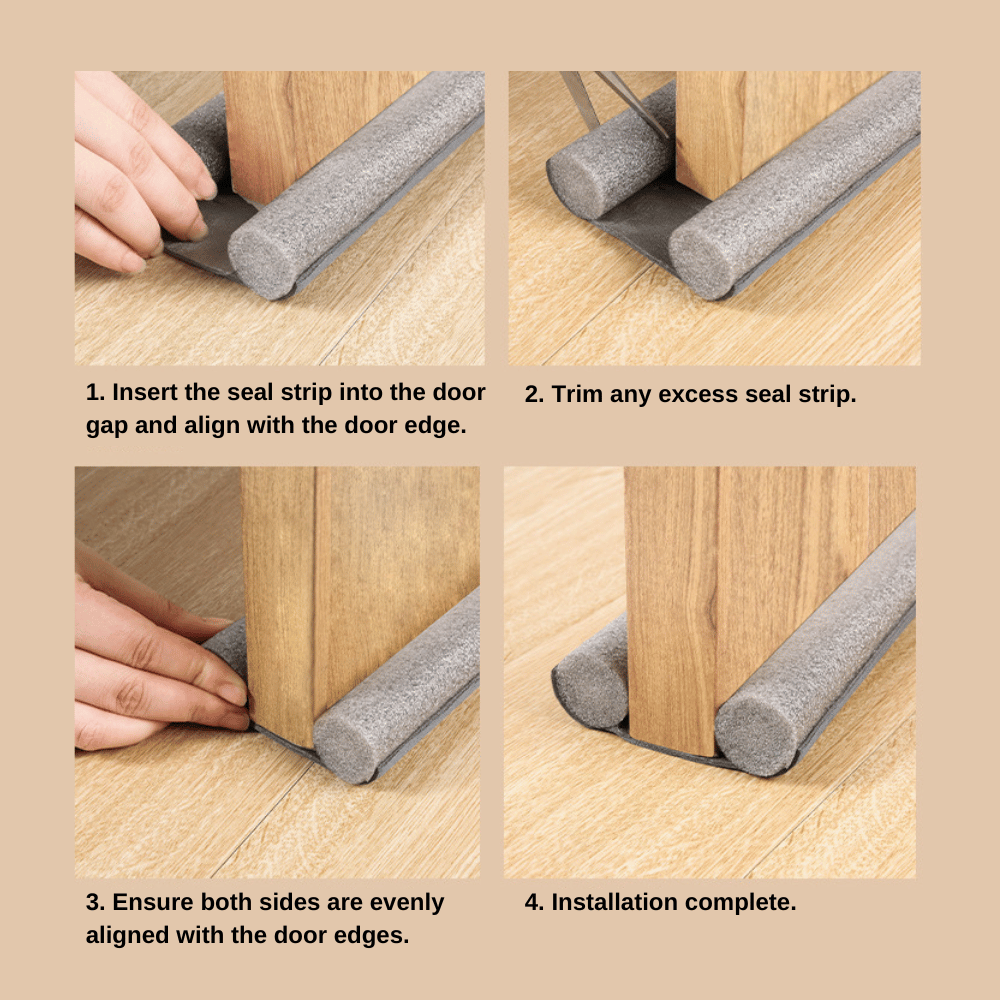 1. Insert the seal strip into the door gap and align with the door edge.

2. Trim any excess seal strip.

3. Ensure both sides are evenly aligned with the door edges.

4. Installation complete.