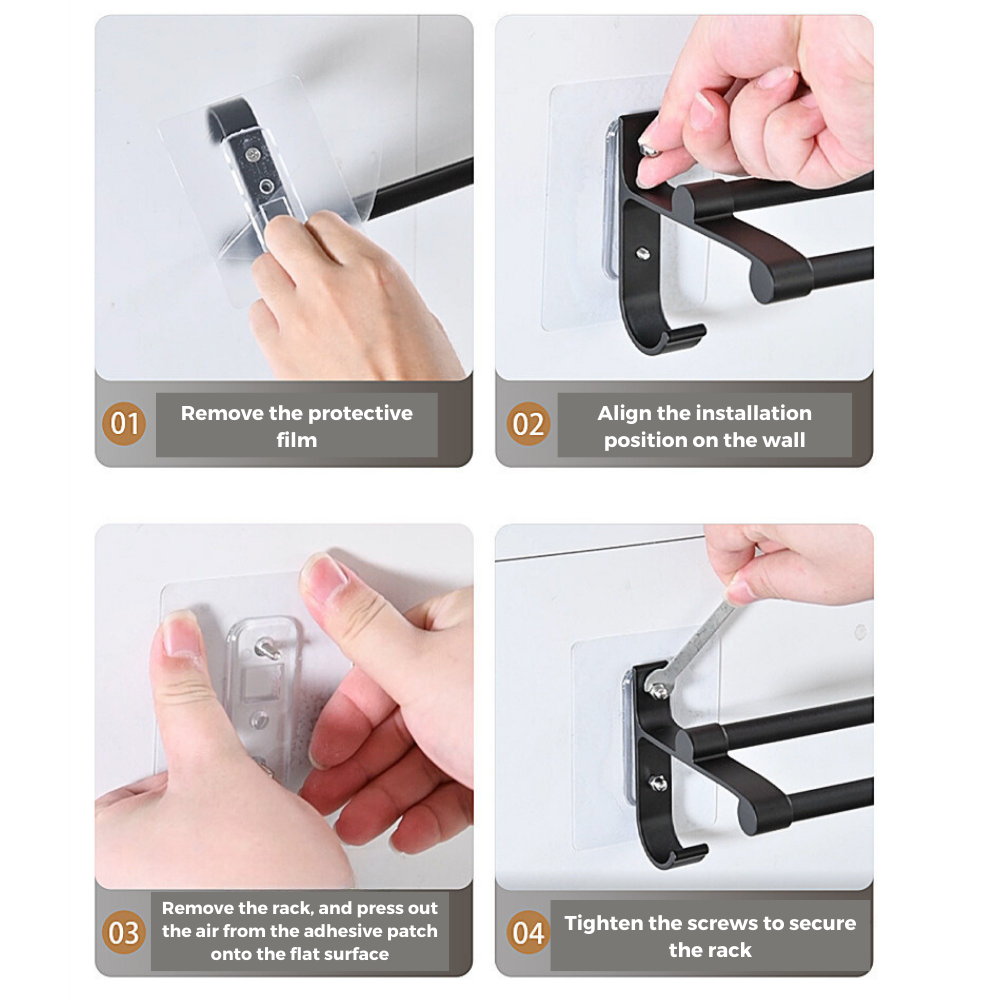 01 Remove the protective film

02 Align the installation position on the wall

03 Remove the rack, and press out the air from the adhesive patch onto the flat surface

04 Tighten the screws to secure the rack