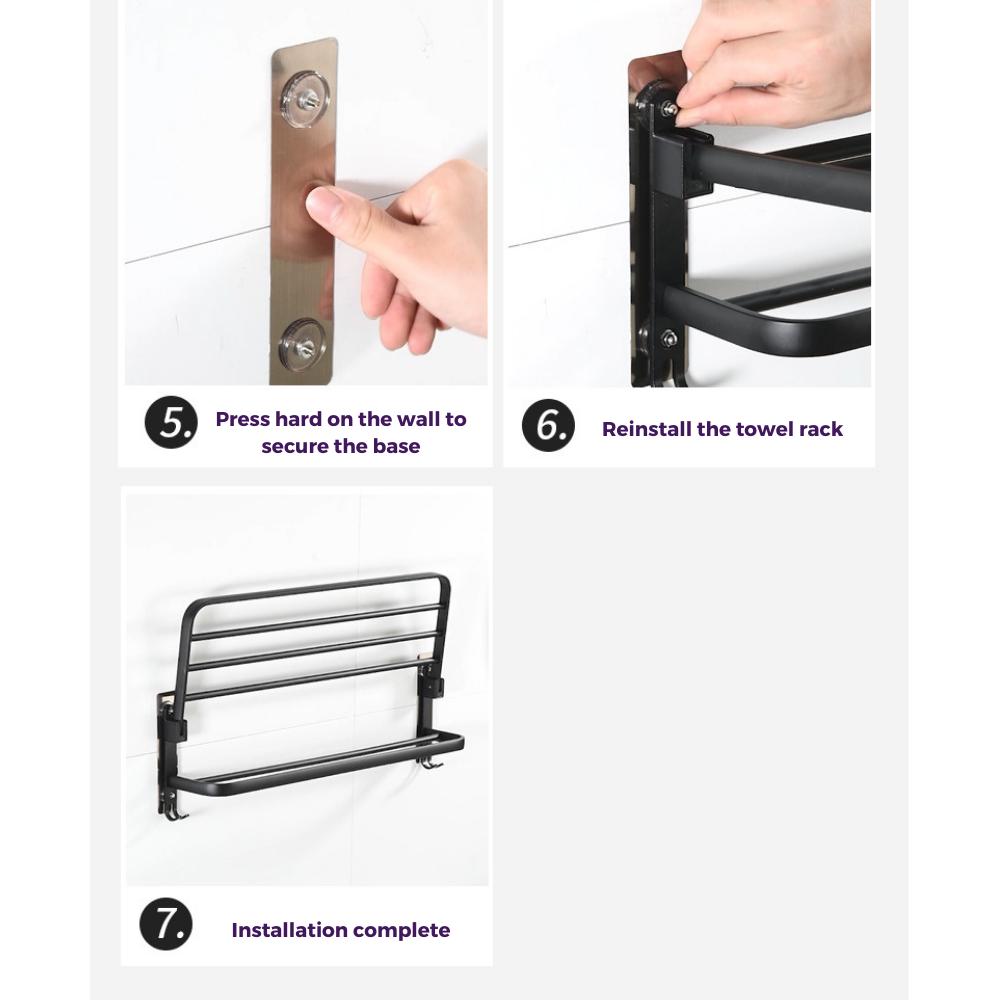 5. Press hard on the wall to secure the base

6. Reinstall the towel rack

7. Installation complete