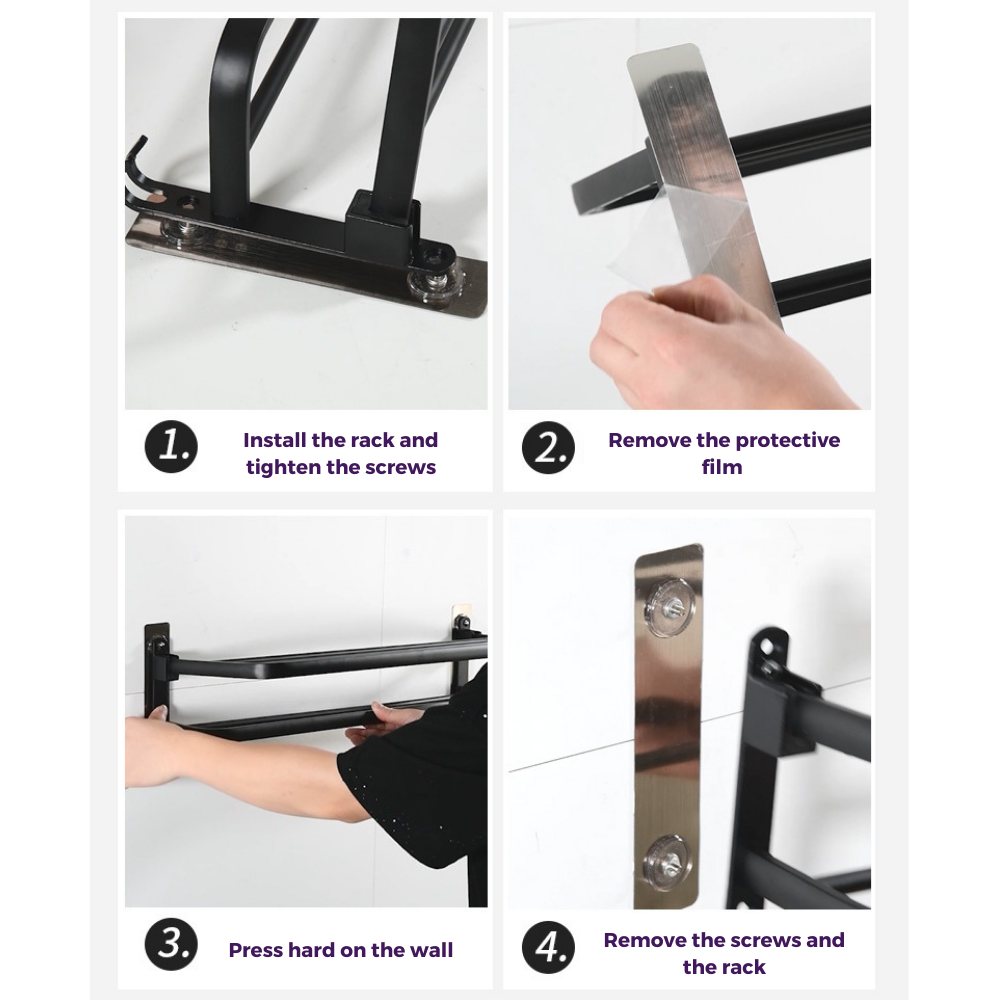 1. Install the rack and tighten the screws

2. Remove the protective film

3. Press hard on the wall

4. Remove the screws and the rack